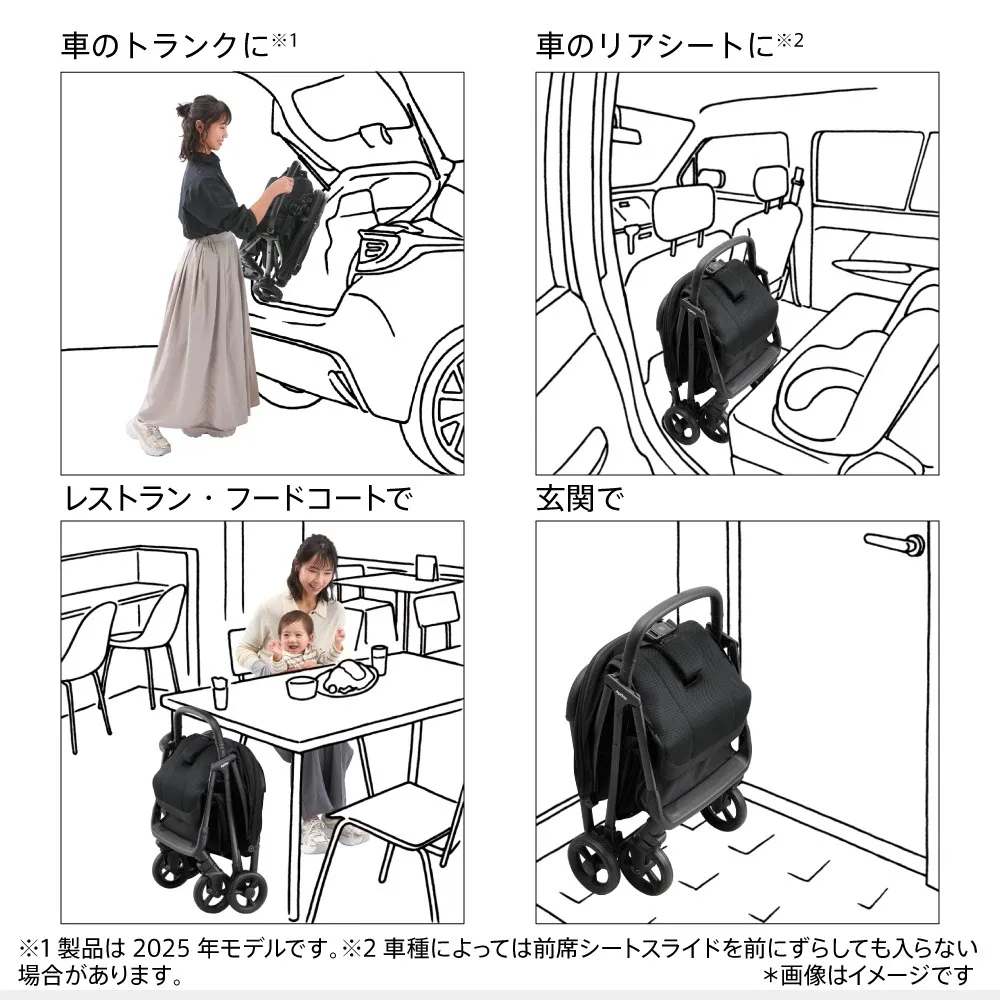 車のトランクに※1

車のリアシートに※2

レストラン・フードコートで

玄関で

※1 製品は 2025 年モデルです。※2 車種によっては前席シートスライドを前にずらしても入らない場合があります。

＊画像はイメージです